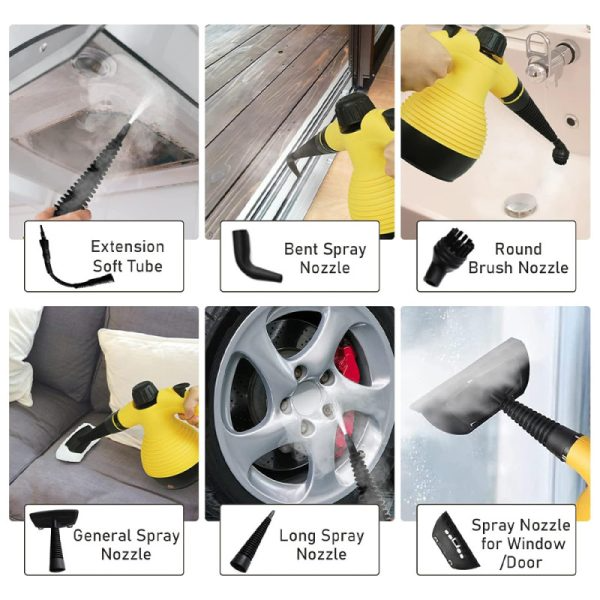 Extension Soft Tube

Bent Spray Nozzle

Round Brush Nozzle

General Spray Nozzle

Long Spray Nozzle

Spray Nozzle for Window /Door